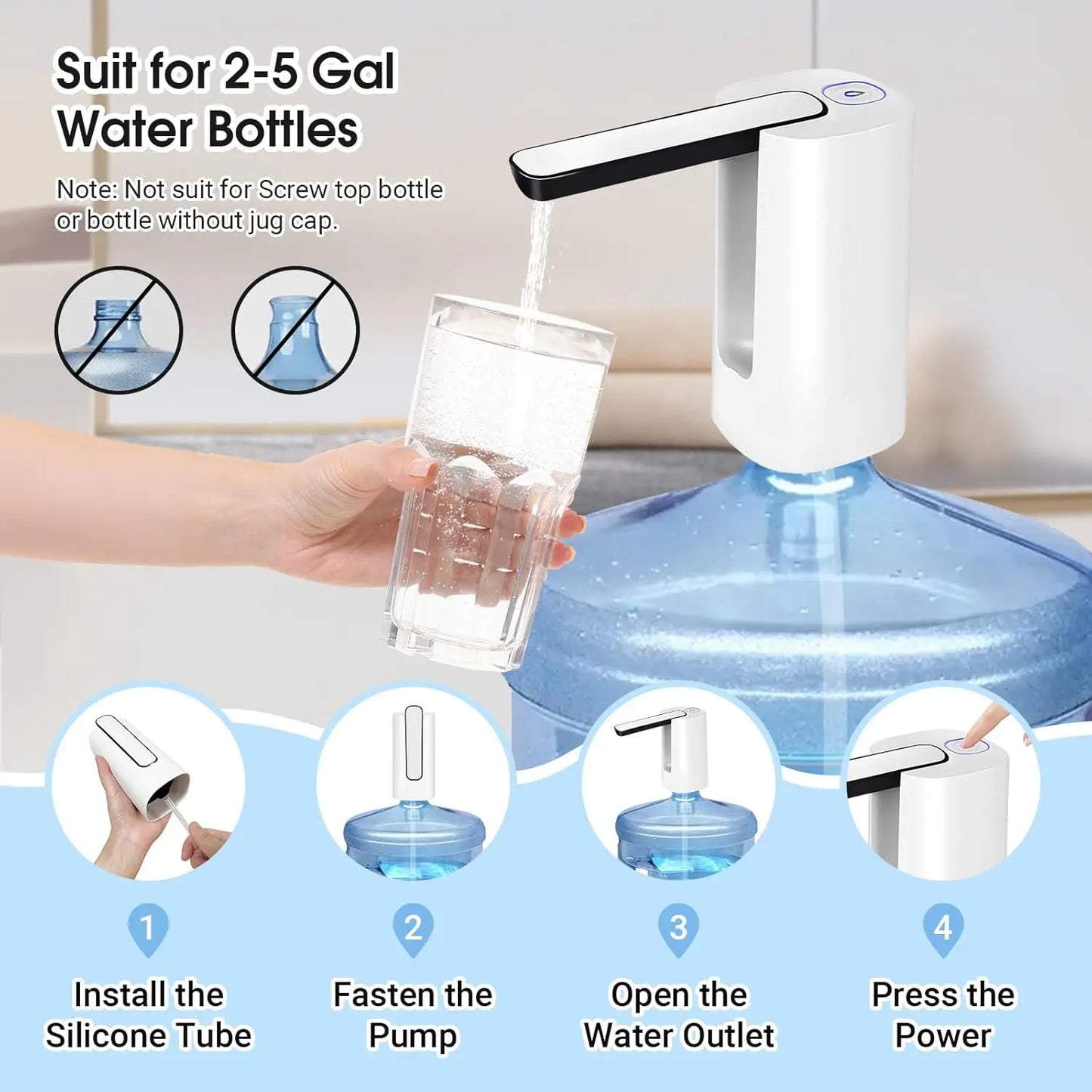 Suit for 2-5 Gal Water Bottles

Note: Not suit for Screw top bottle or bottle without jug cap.

1
Install the Silicone Tube

2
Fasten the Pump

3
Open the Water Outlet

4
Press the Power