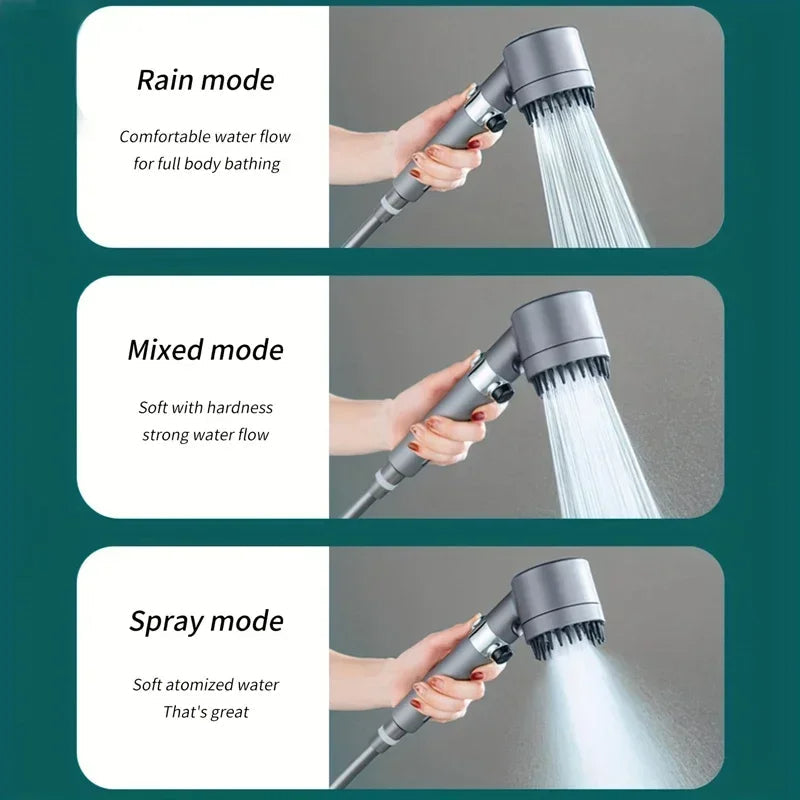 Rain mode

Comfortable water flow
for full body bathing

Mixed mode

Soft with hardness
strong water flow

Spray mode

Soft atomized water
That's great