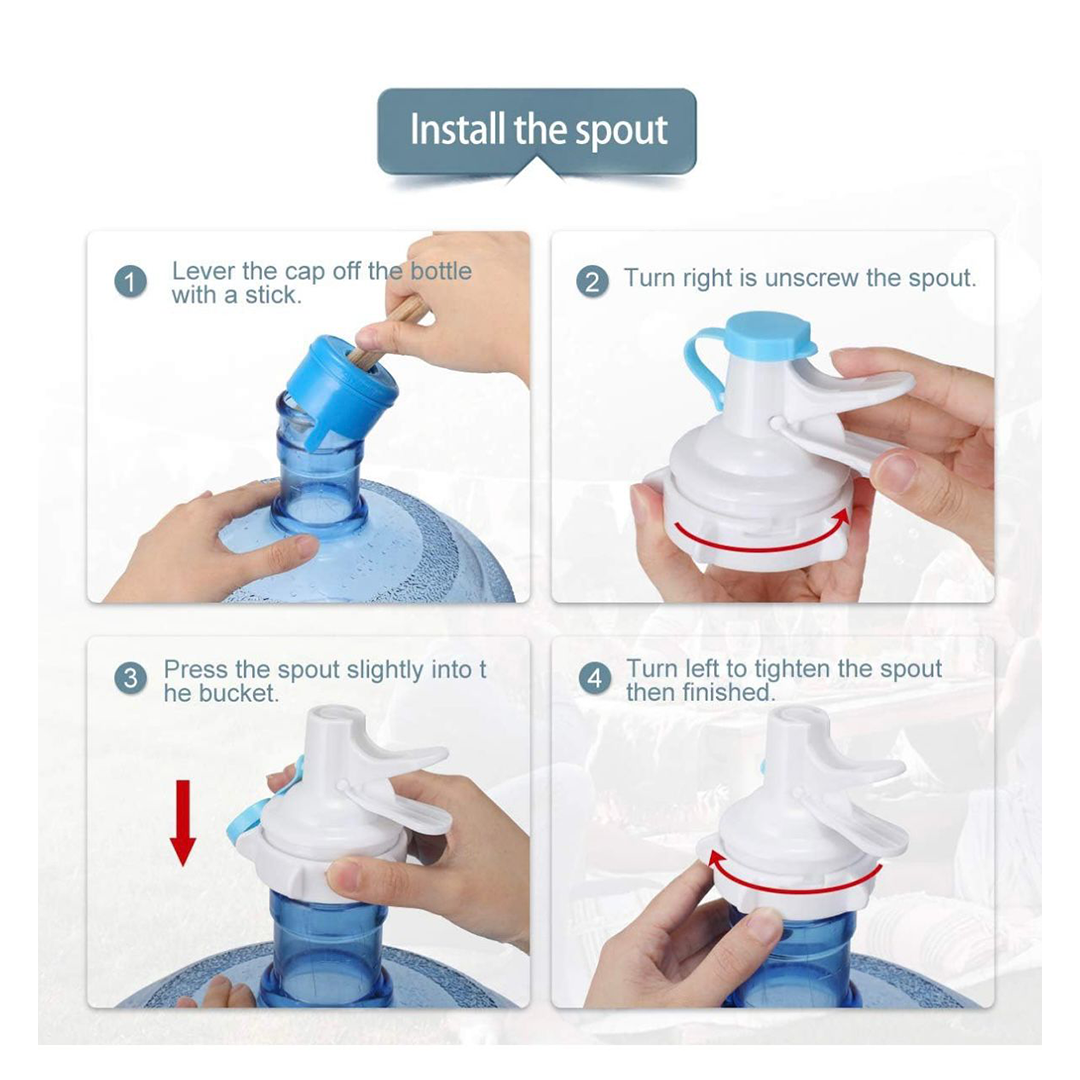 Install the spout

1 Lever the cap off the bottle with a stick.

2 Turn right is unscrew the spout.

3 Press the spout slightly into t he bucket.

4 Turn left to tighten the spout then finished.