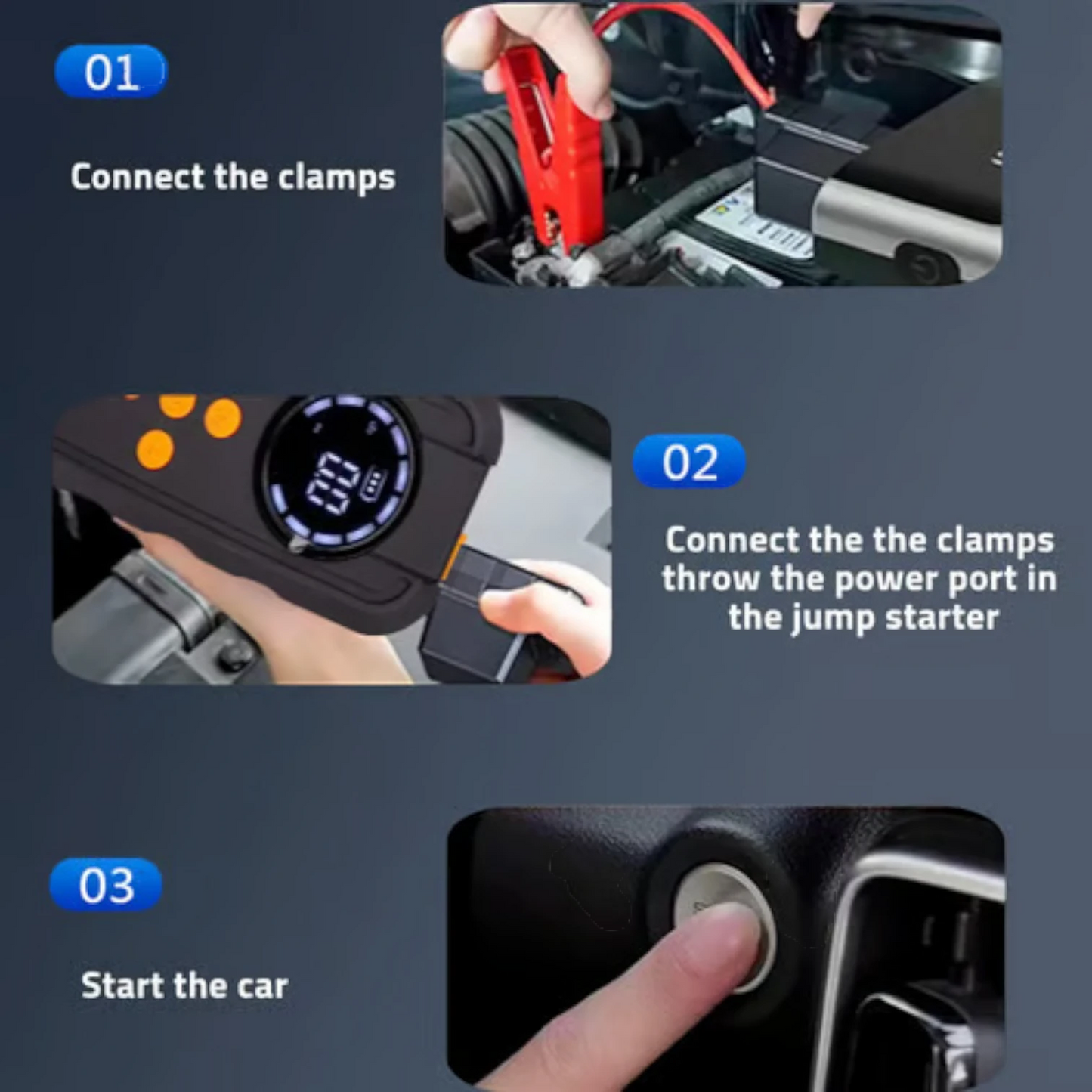 01

Connect the clamps

02

Connect the the clamps throw the power port in the jump starter

03

Start the car